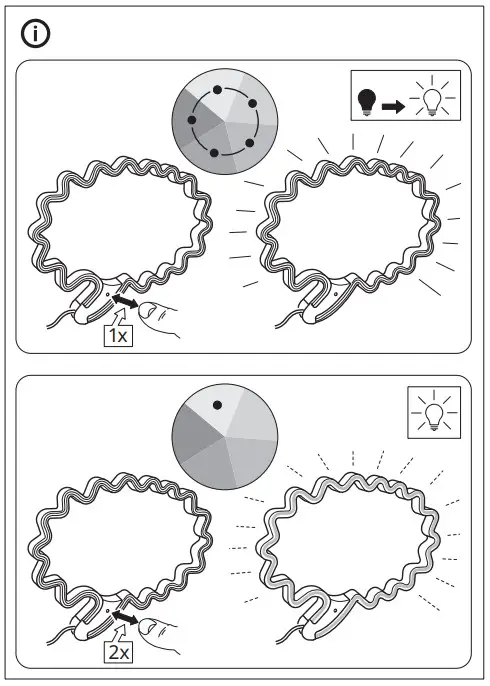 1x

2x