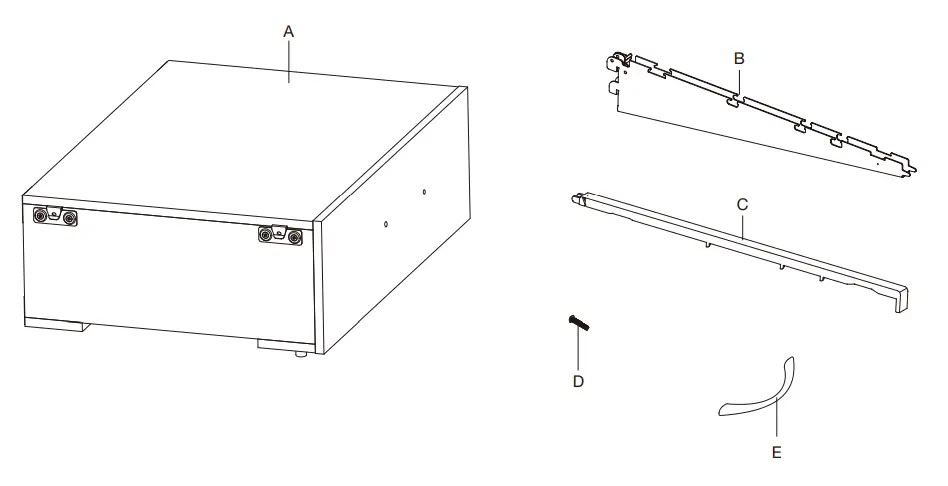 A

B

C

D

E