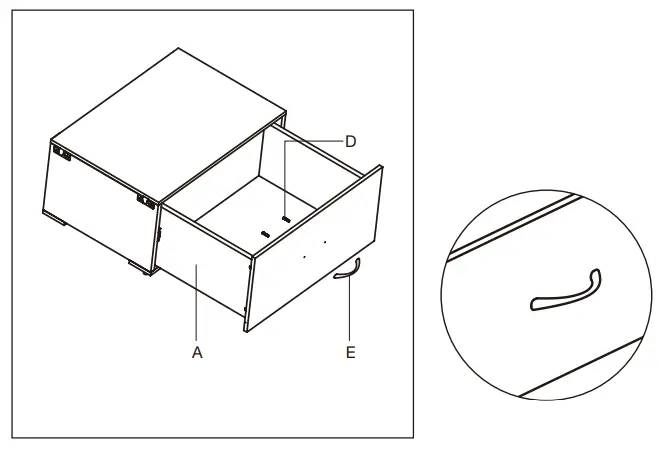 D
A
E