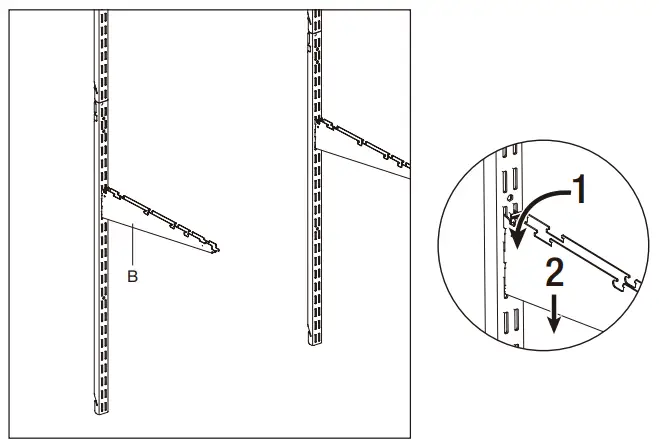 B

1

2