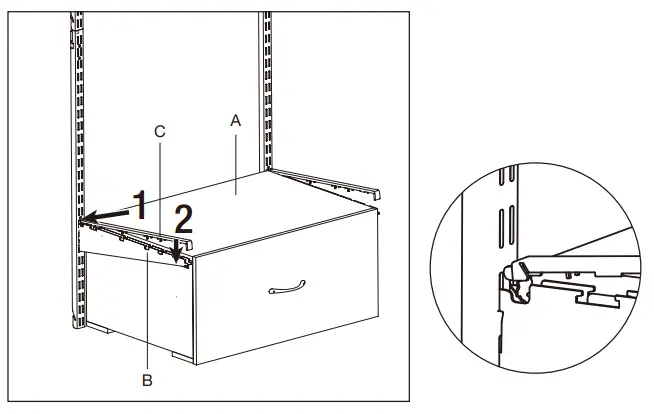 C
A
1
2
B