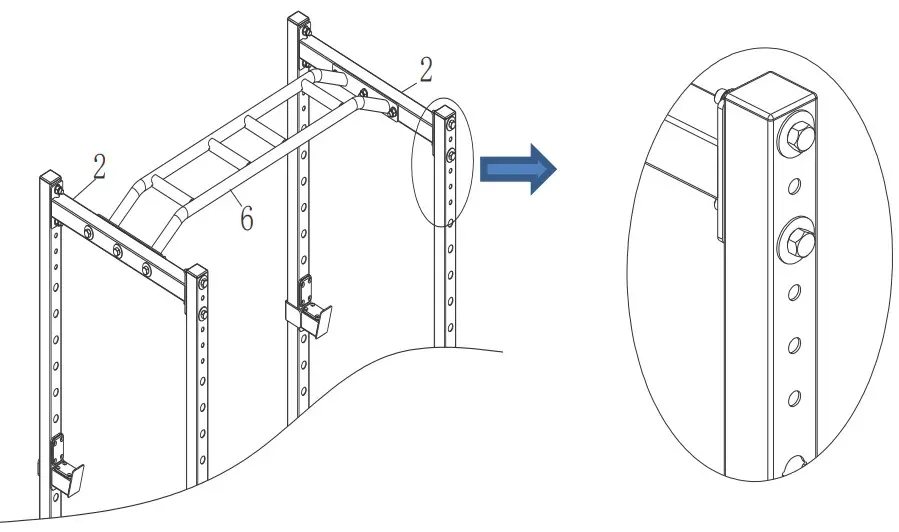 2
2
6