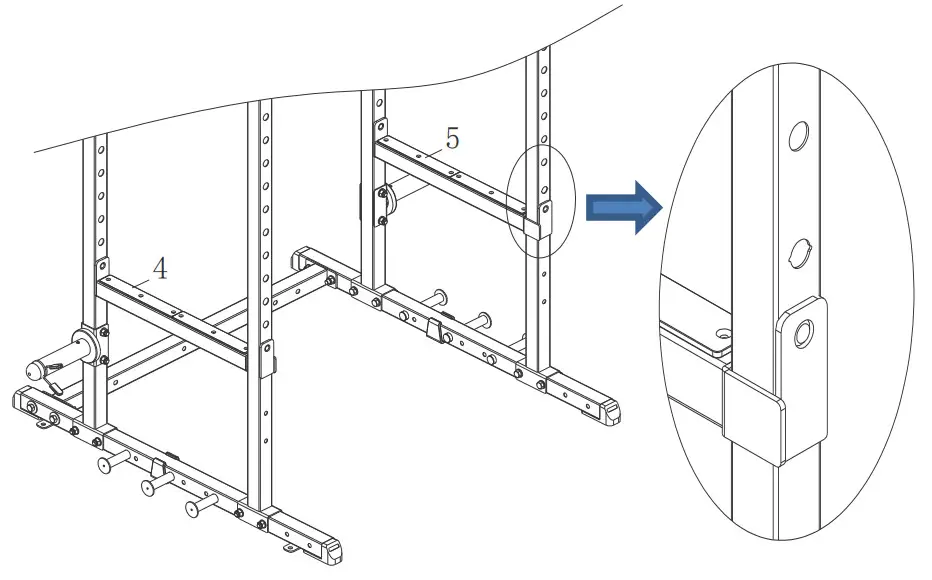 5

4