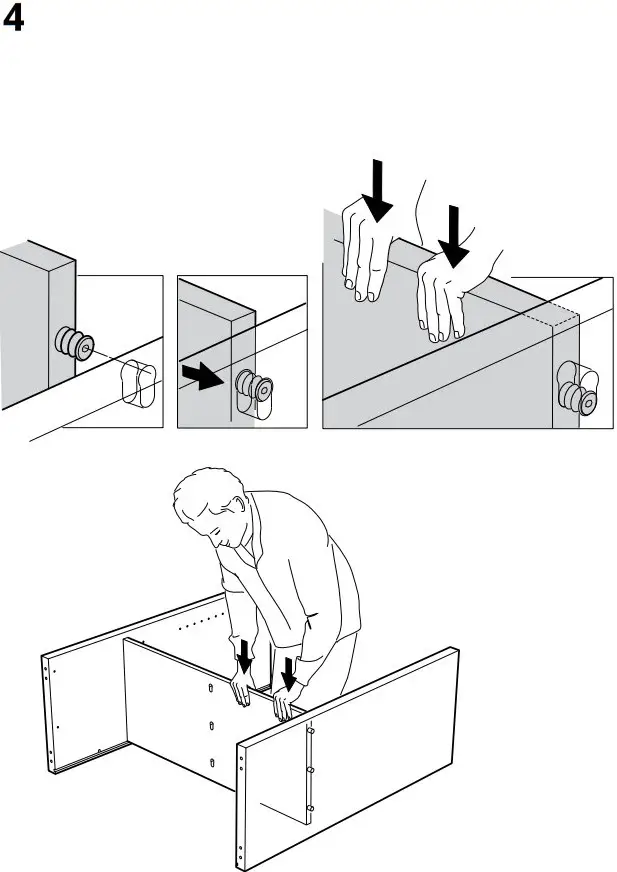 4