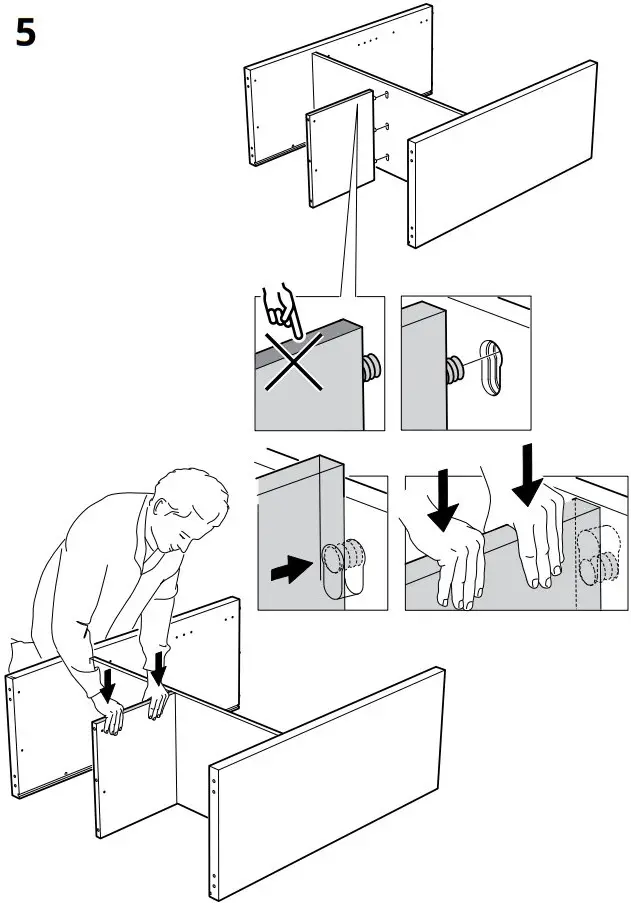 5