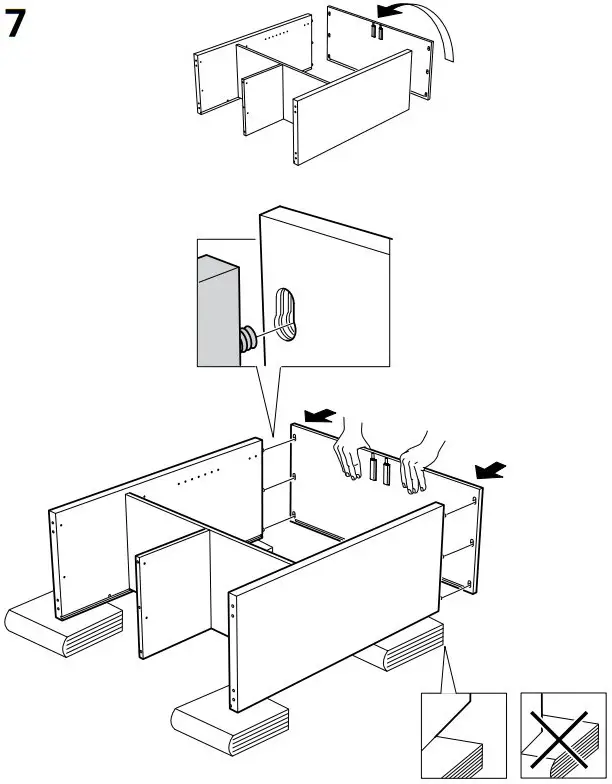 7