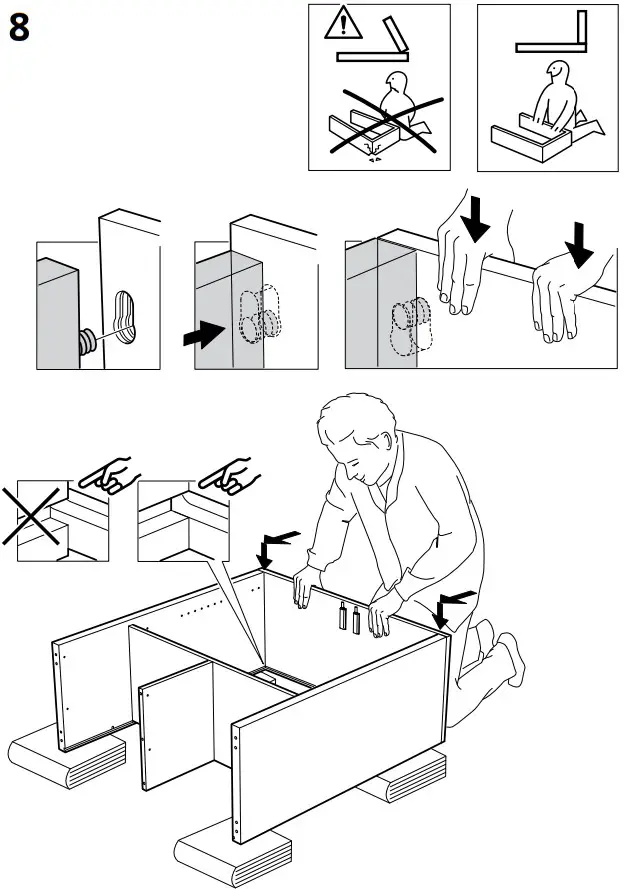 8