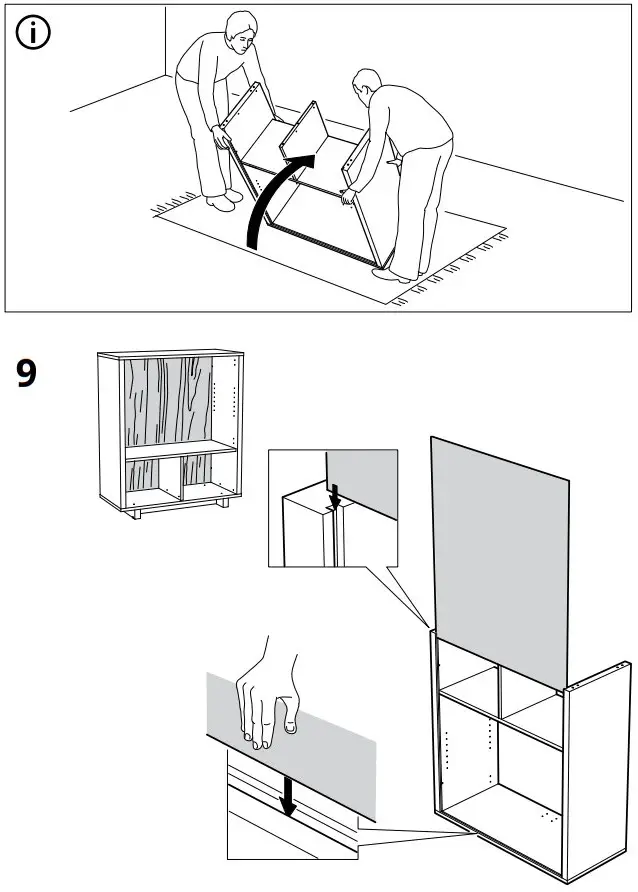 i

9