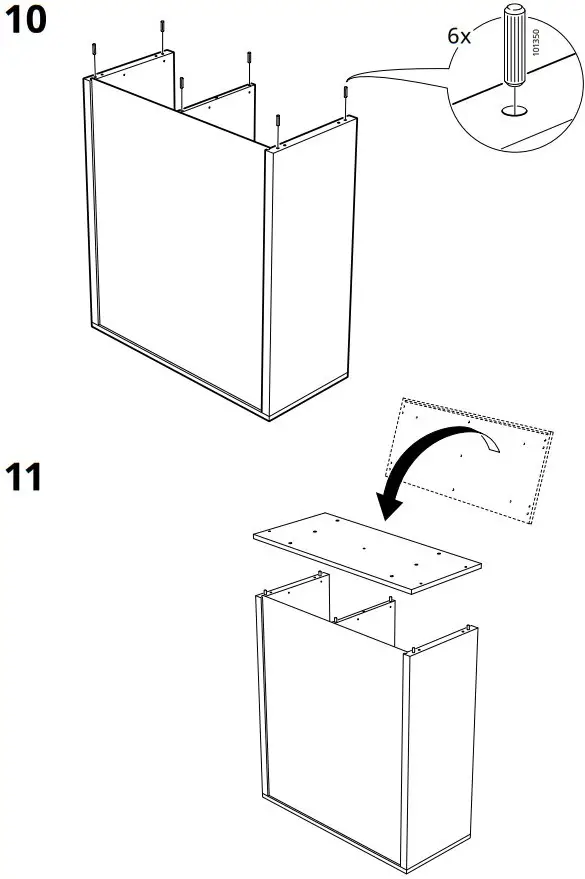 10

6x

101350

11