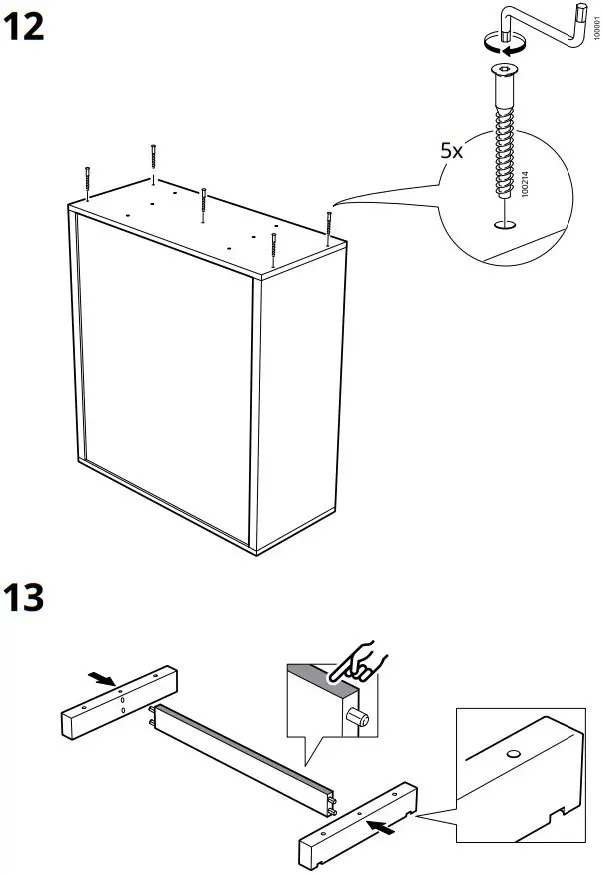 12

100001

5x

100214

13