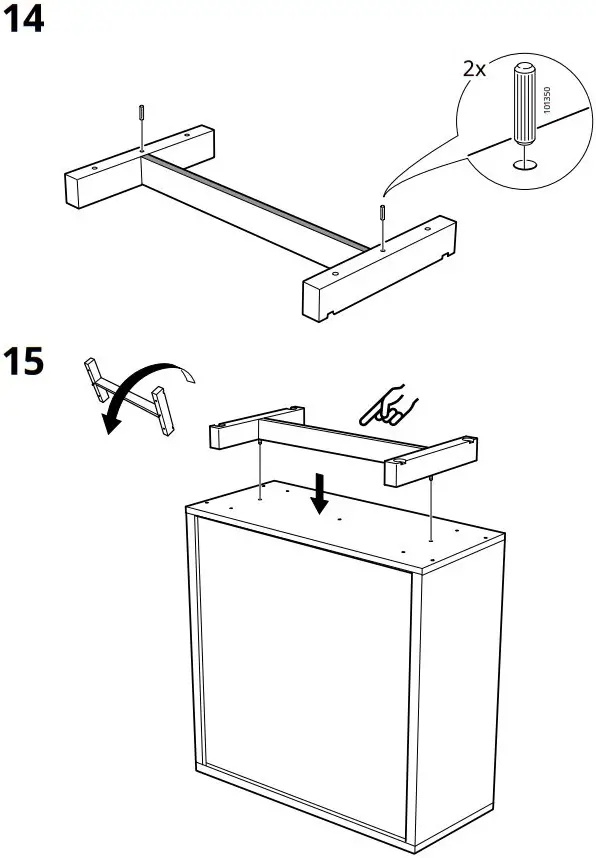 14

2x

101350

15