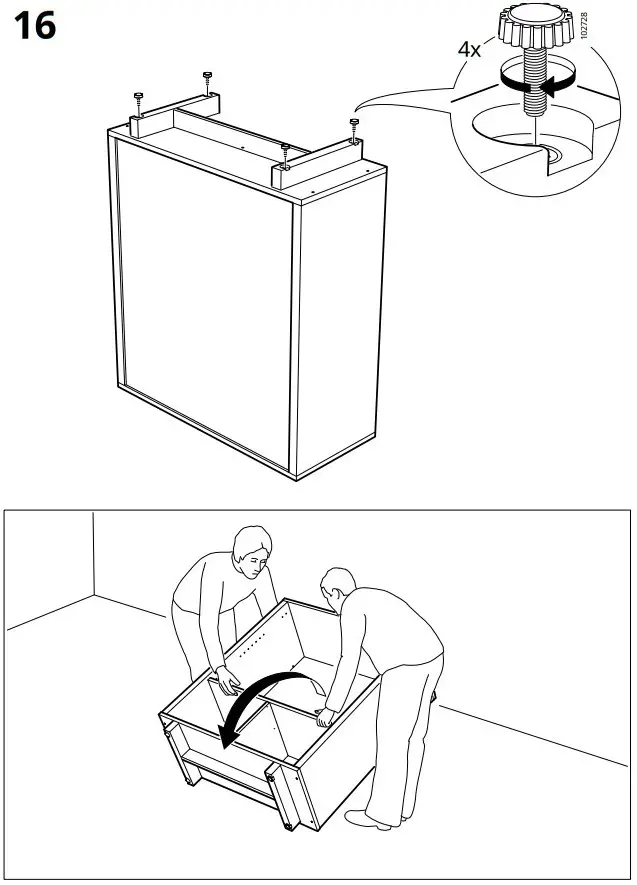 16

4x

102728