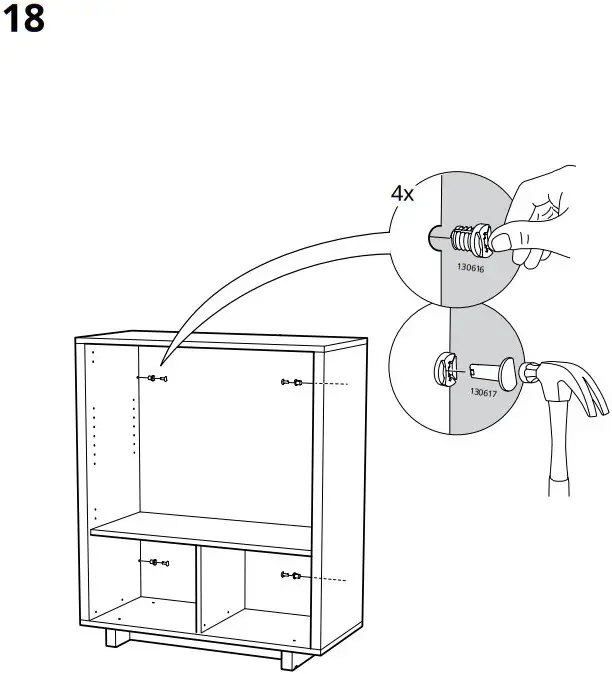 18

4x

130616

130617