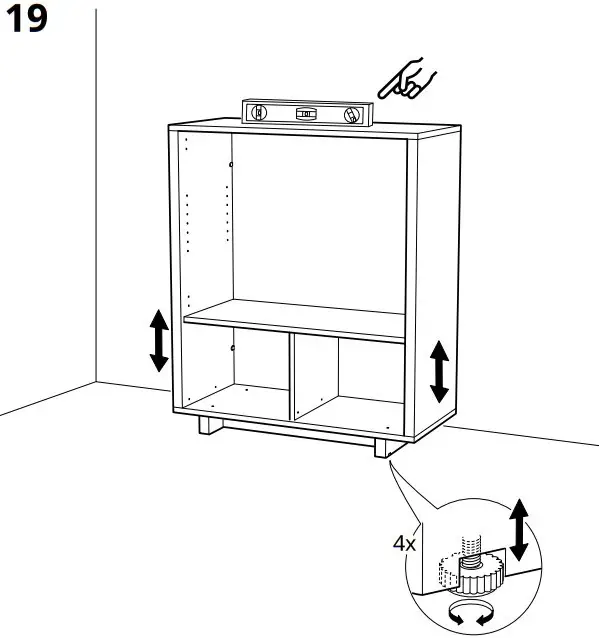 19

4x