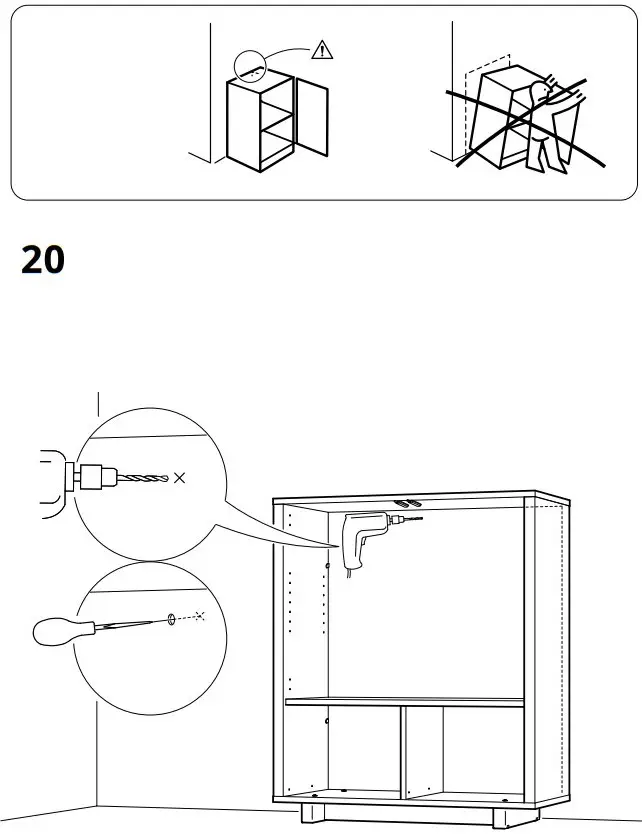 20