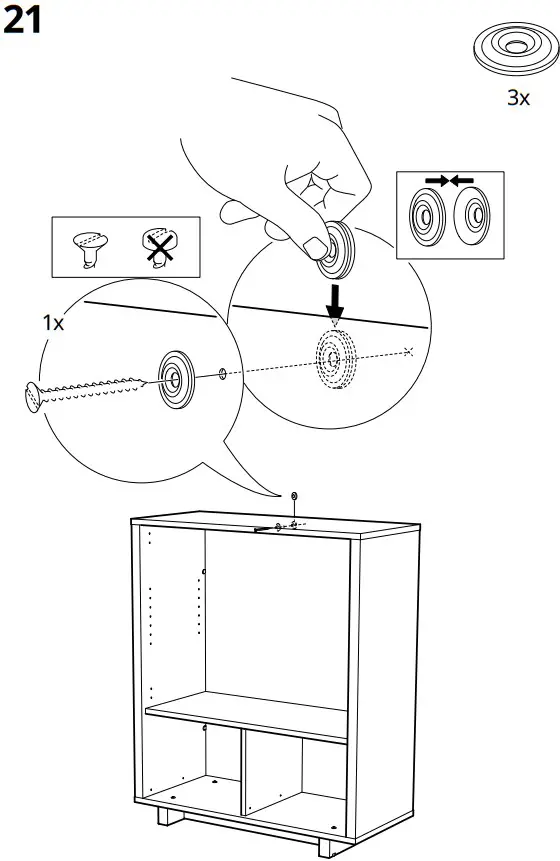 21

3x

1x