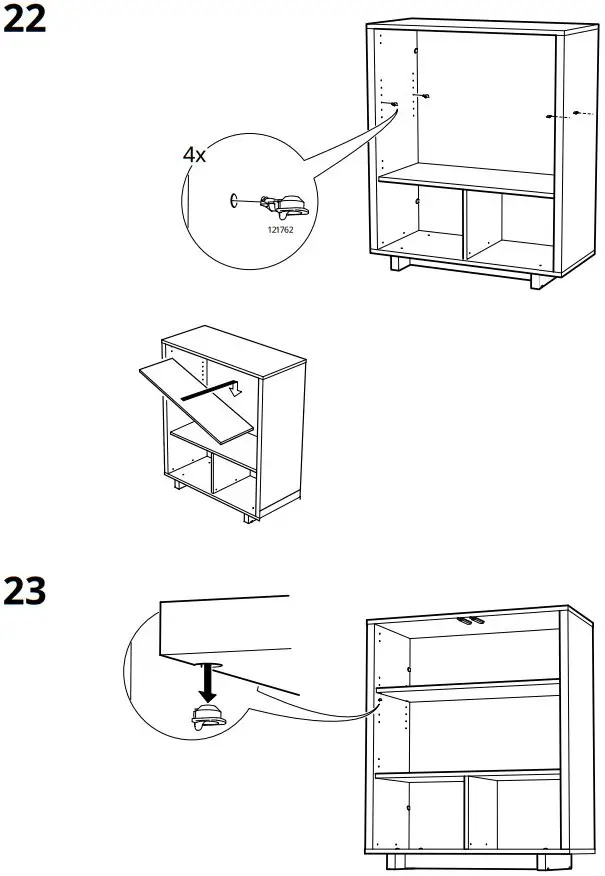 22

4x

121762

23