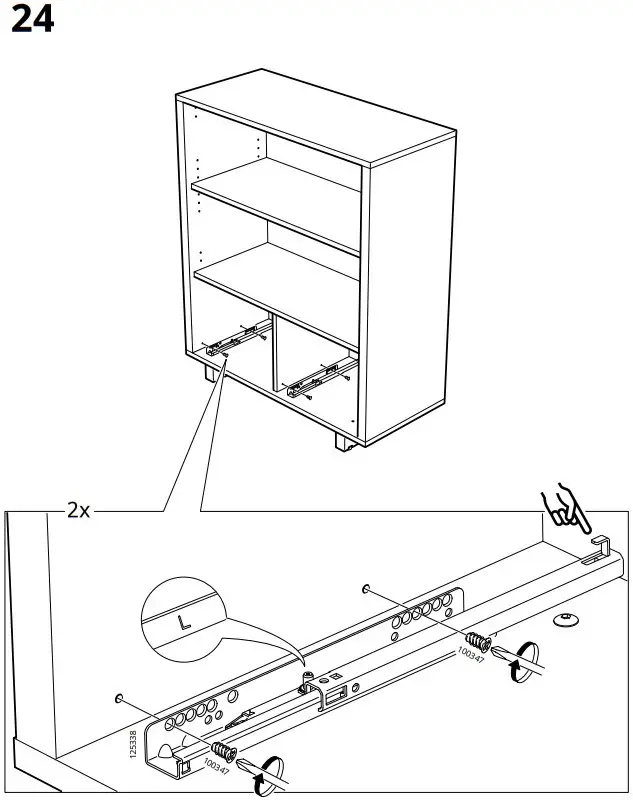 24

2x

L

100347

125338

100347