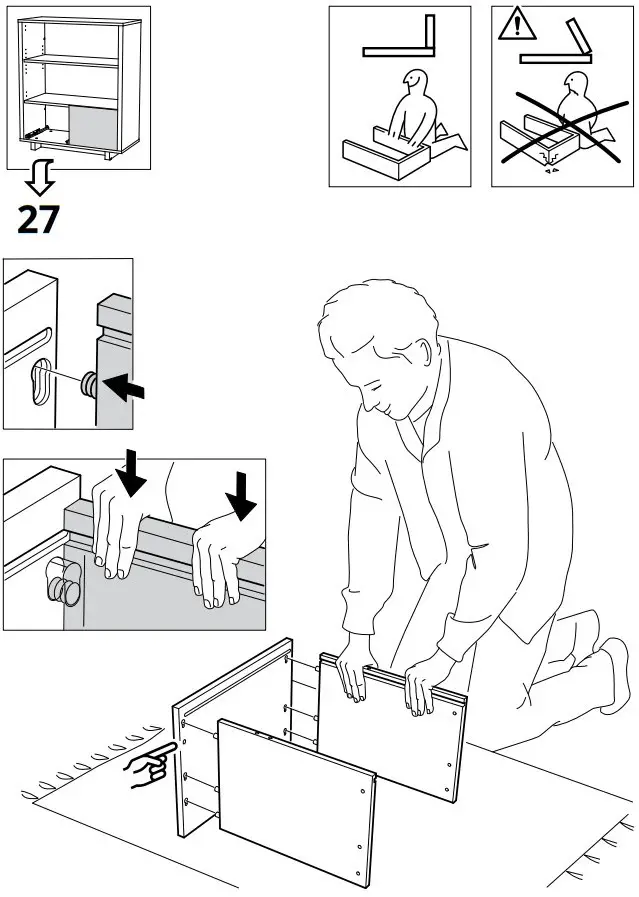 27