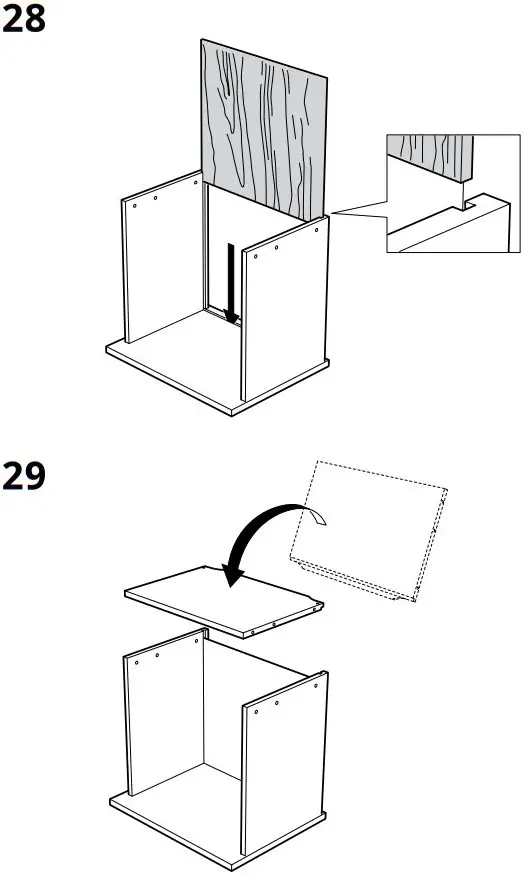 28

29