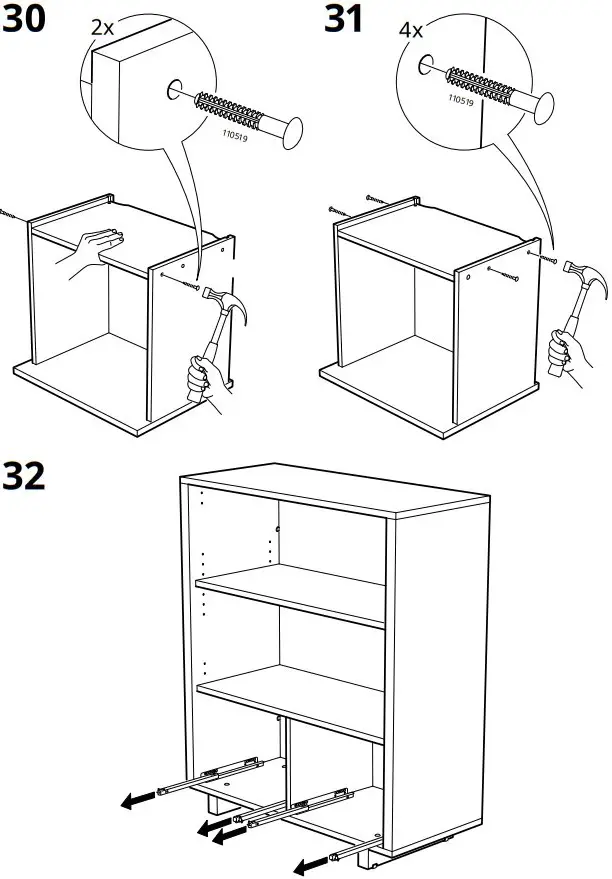 30

2x

110519

31

4x

110519

32