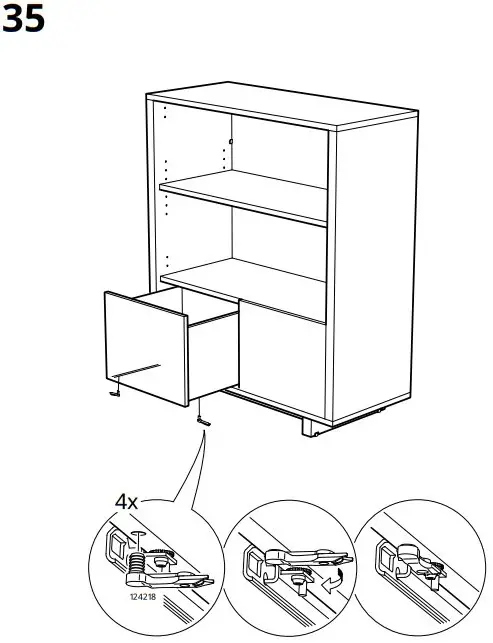 35

4x

124218