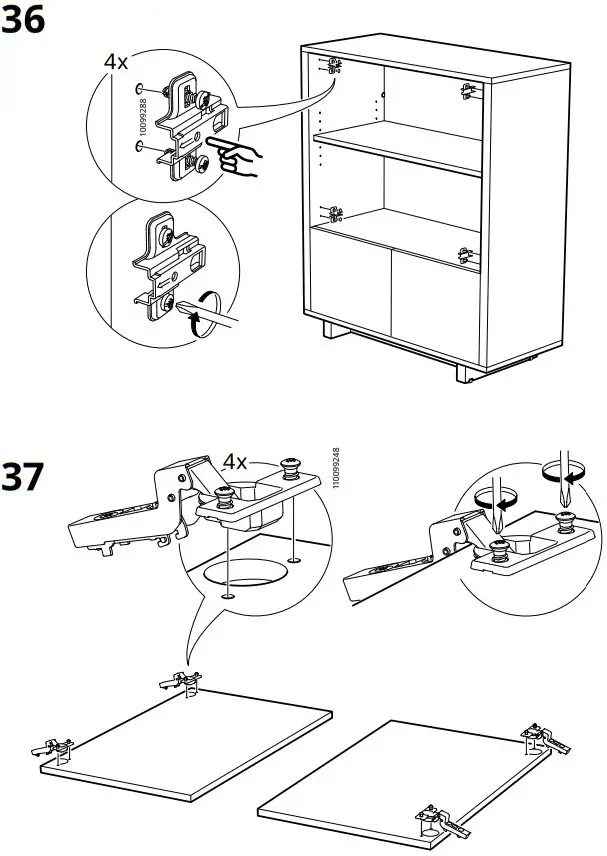 36

4x

10099288

37

4x

110099248