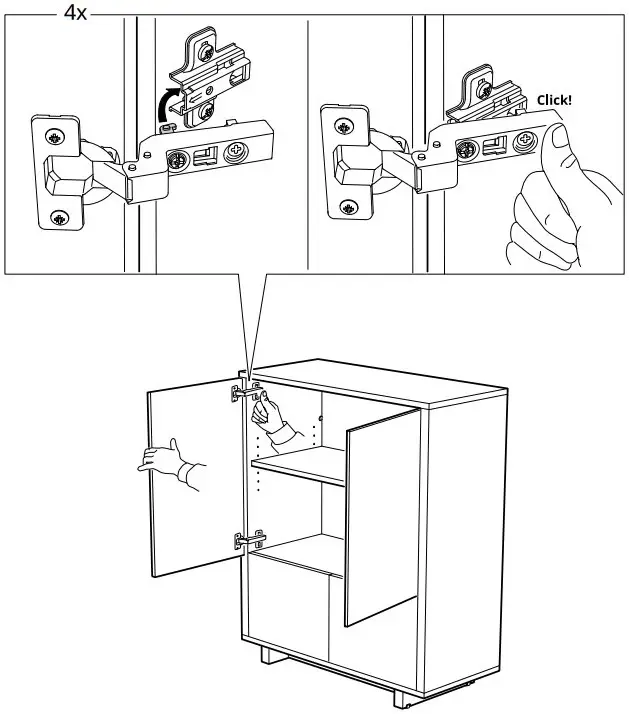 4x

Click!