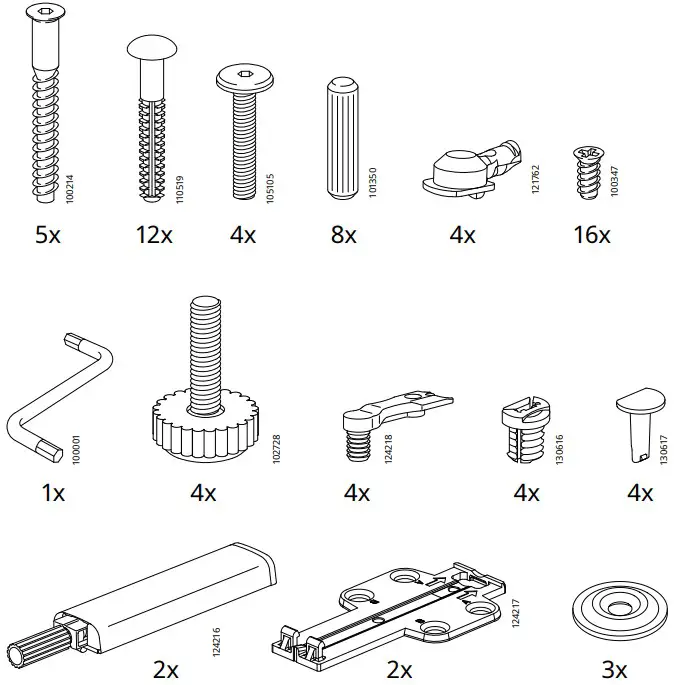 100214
5x
110519
12x
105105
4x
101350
8x
121762
4x
100347
16x

100001
1x
102728
4x
124218
4x
130616
4x
130617
4x

124216
2x
124217
2x
3x