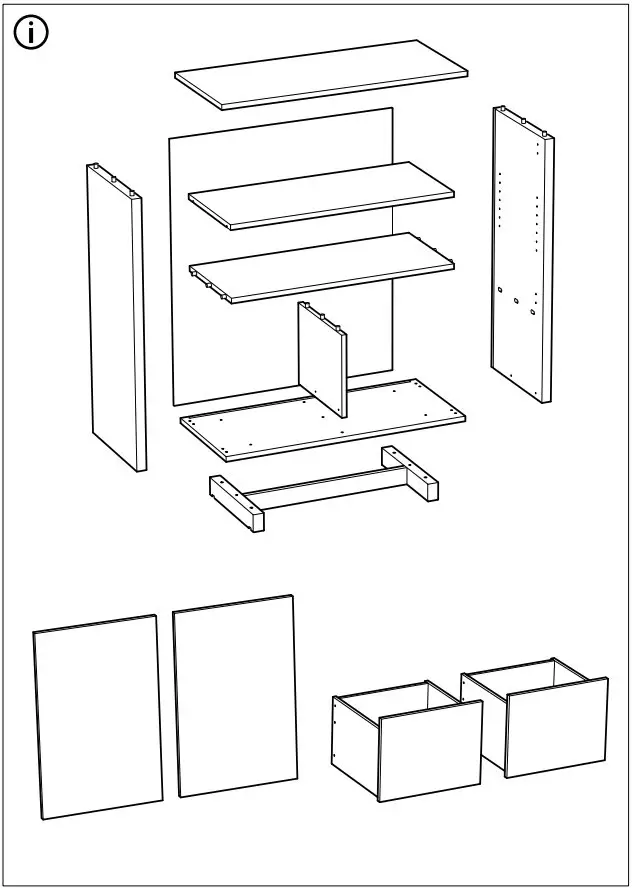 i