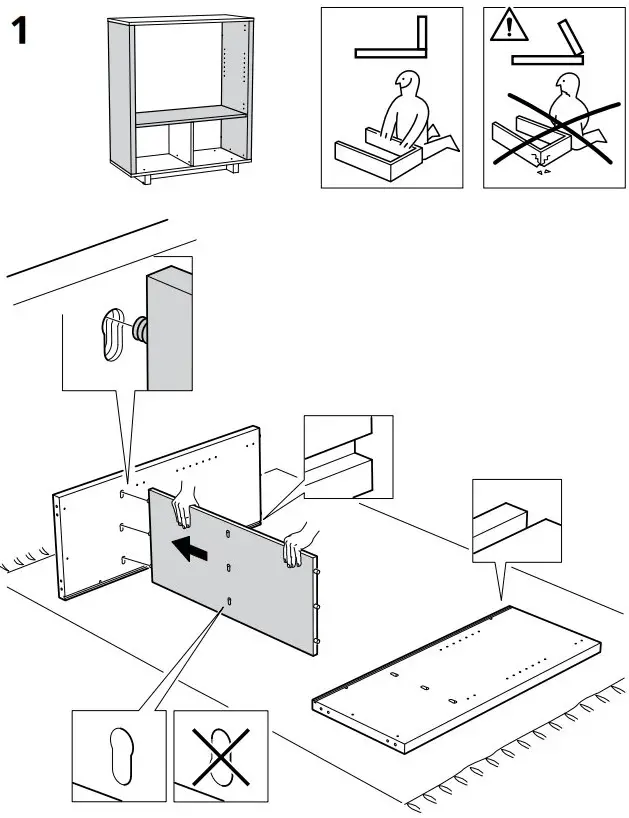 1