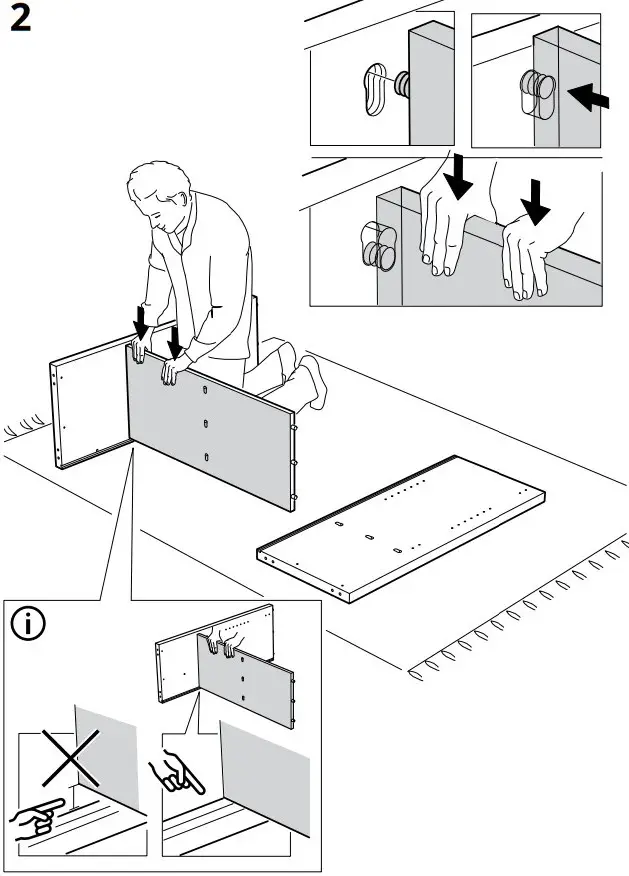 2

i