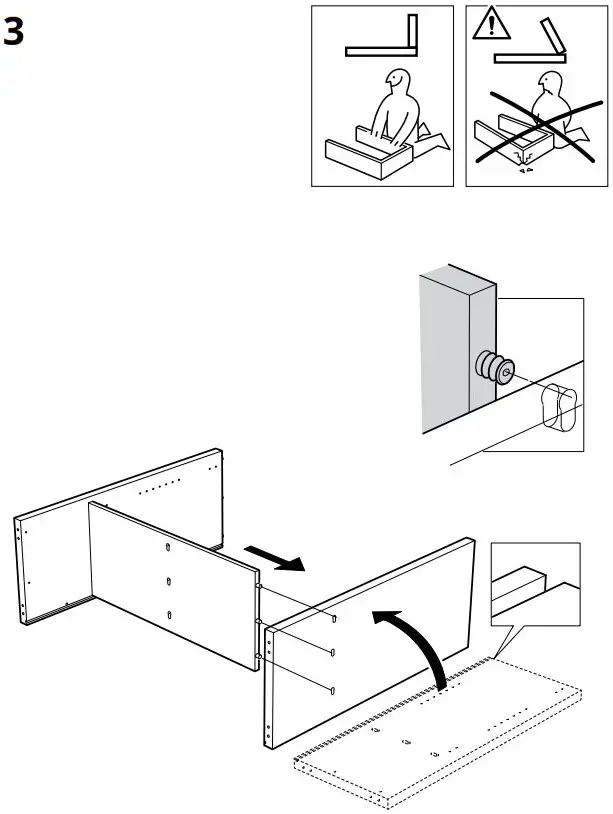 3