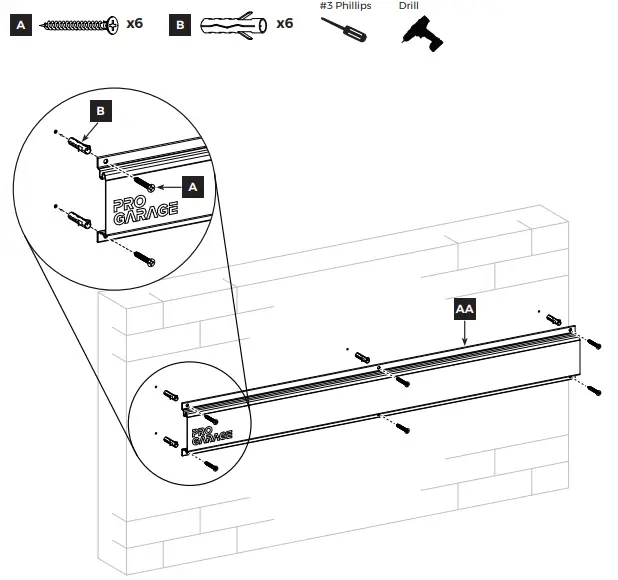 A x6
B x6
#3 Phillips
Drill

B
A
PRO GARAGE

AA
PRO GARAGE