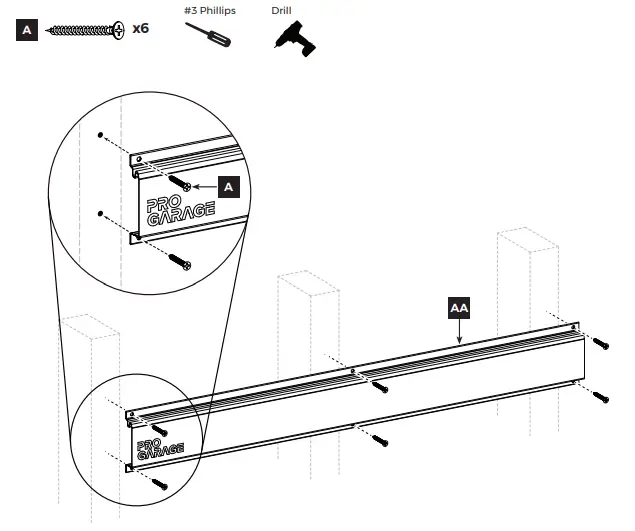 A x6

#3 Phillips

Drill

A

PRO GARAGE

AA

PRO GARAGE