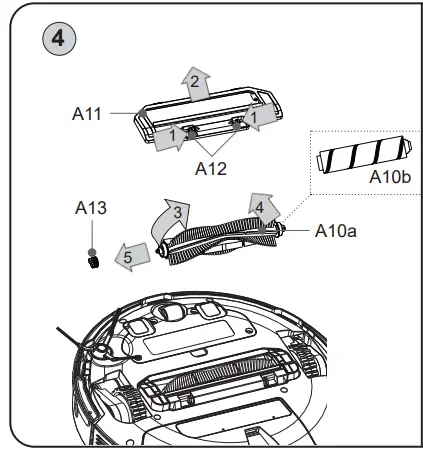 4

2

A11

1

1

A12

A10b

A13

3

4

A10a

5