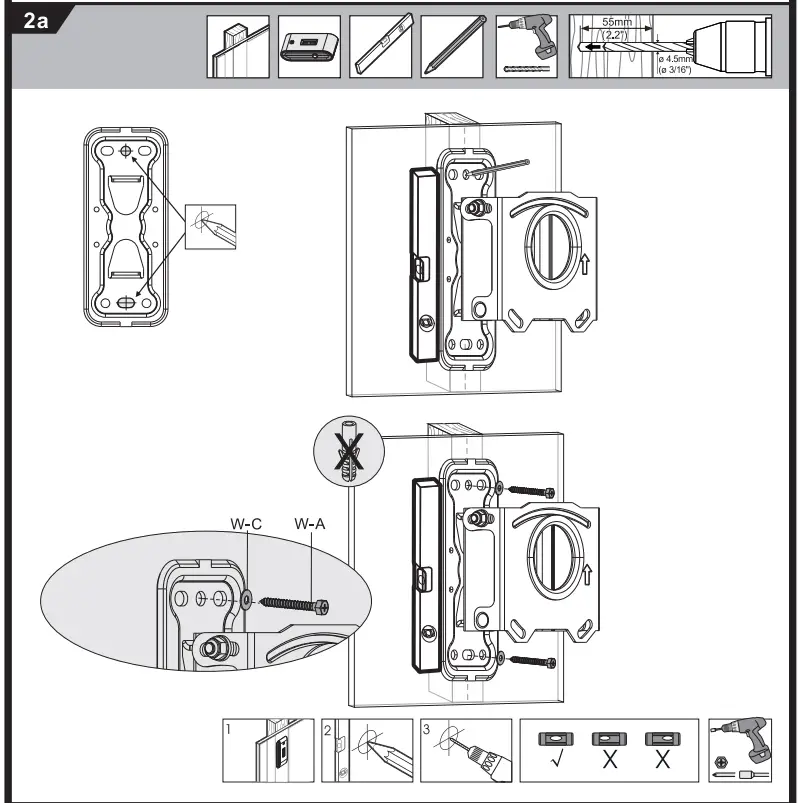 2a

55mm
(2.2")
ø 4.5mm
(ø 3/16")

W-C
W-A

1
2
3

√
X
X