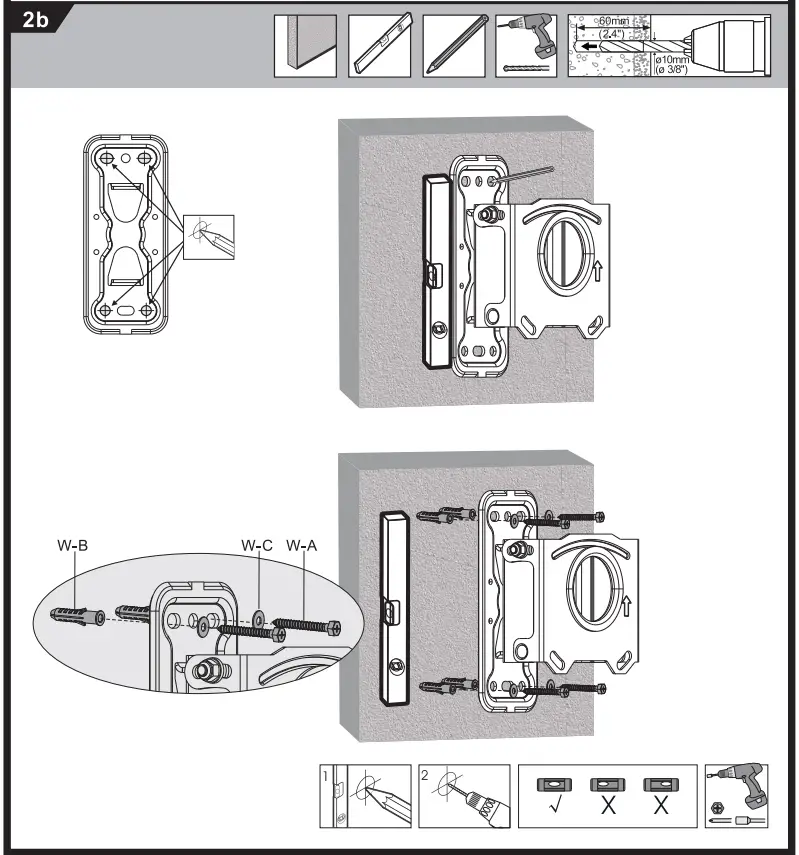 2b

60mm
(2.4")
ø10mm
(ø 3/8")

W-B
W-C
W-A

1
2
√
X
X