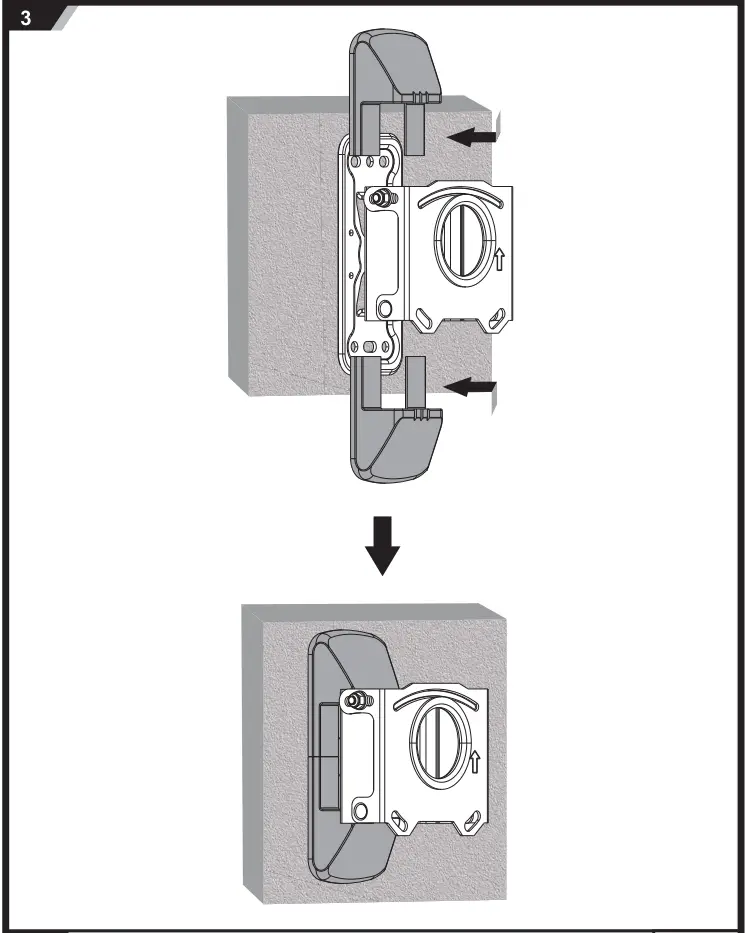 3