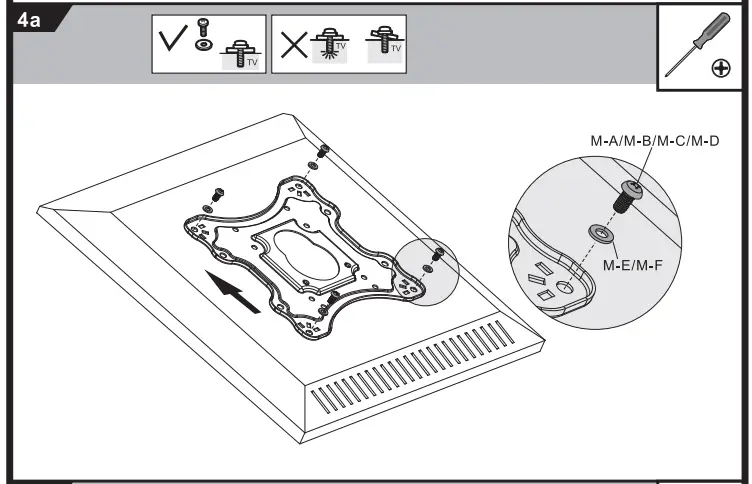 4a

TV

TV

TV

M-A/M-B/M-C/M-D

M-E/M-F