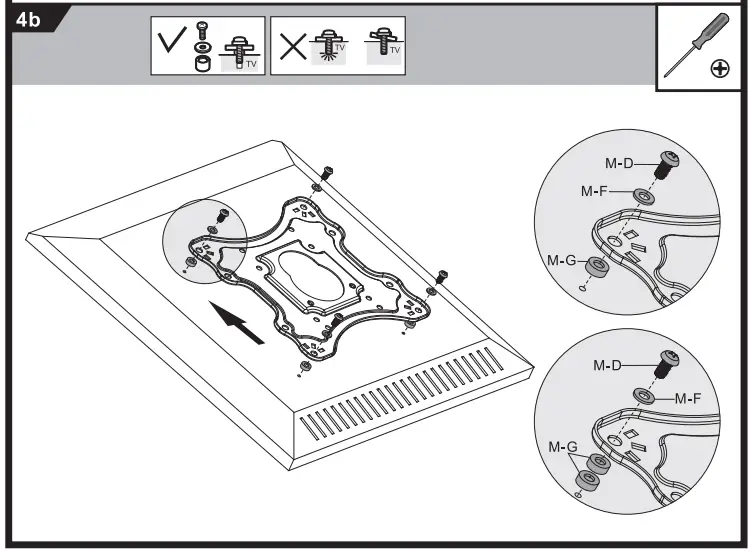 4b

TV

TV

TV

M-D
M-F
M-G

M-D
M-F
M-G