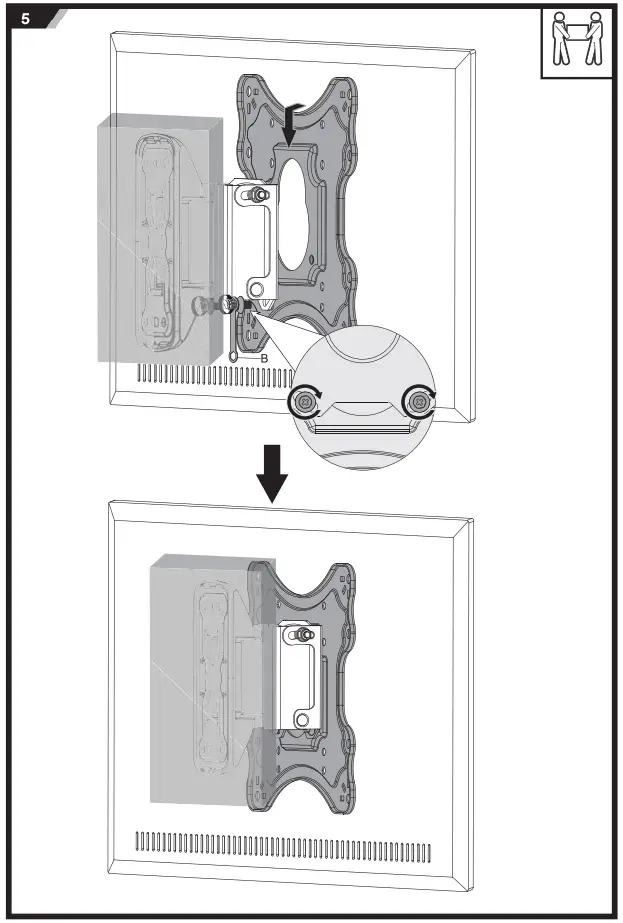 5

B