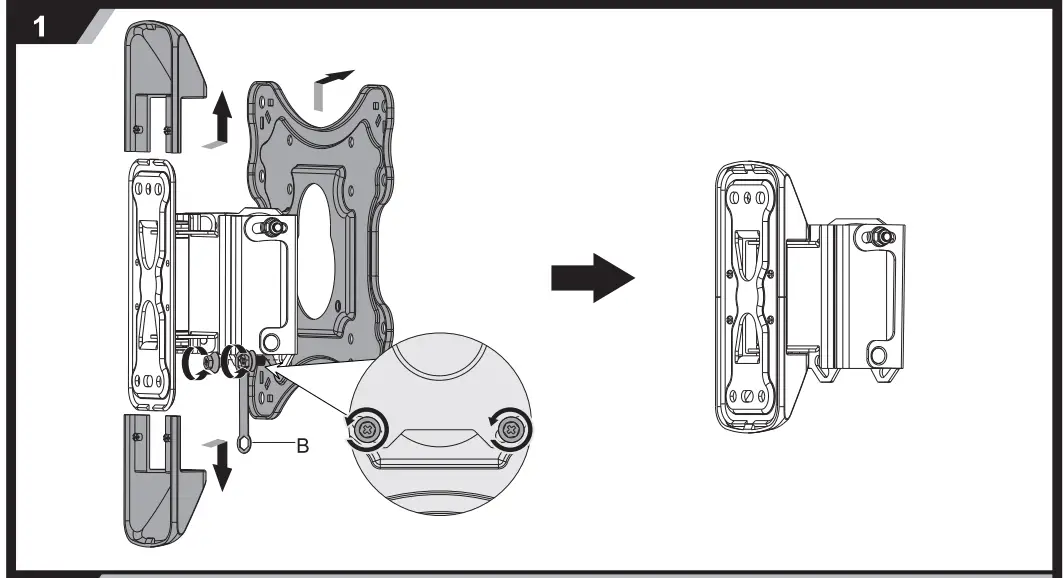 1

B