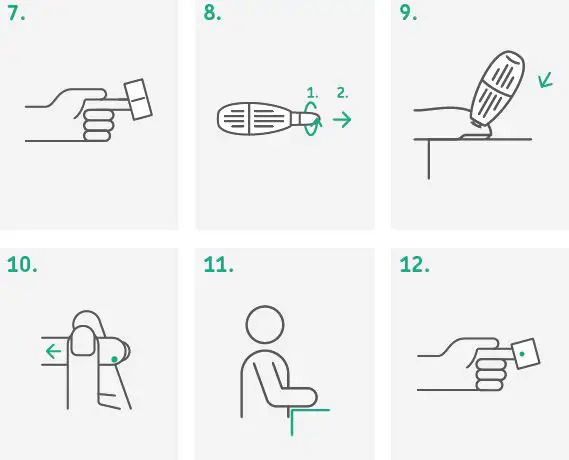 7.

8.

1.
2.

9.

10.

11.

12.