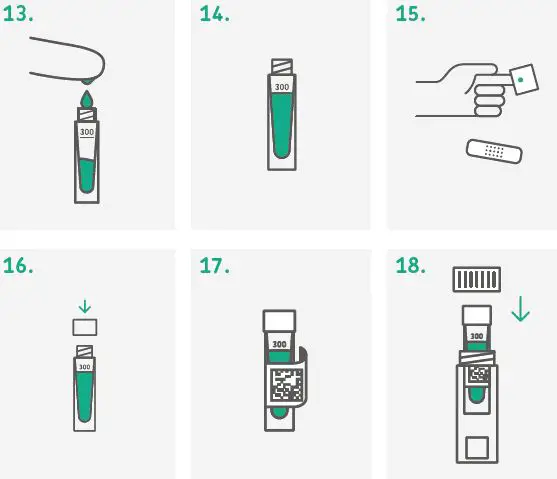 13.

300

14.

300

15.

16.

300

17.

300

18.

300