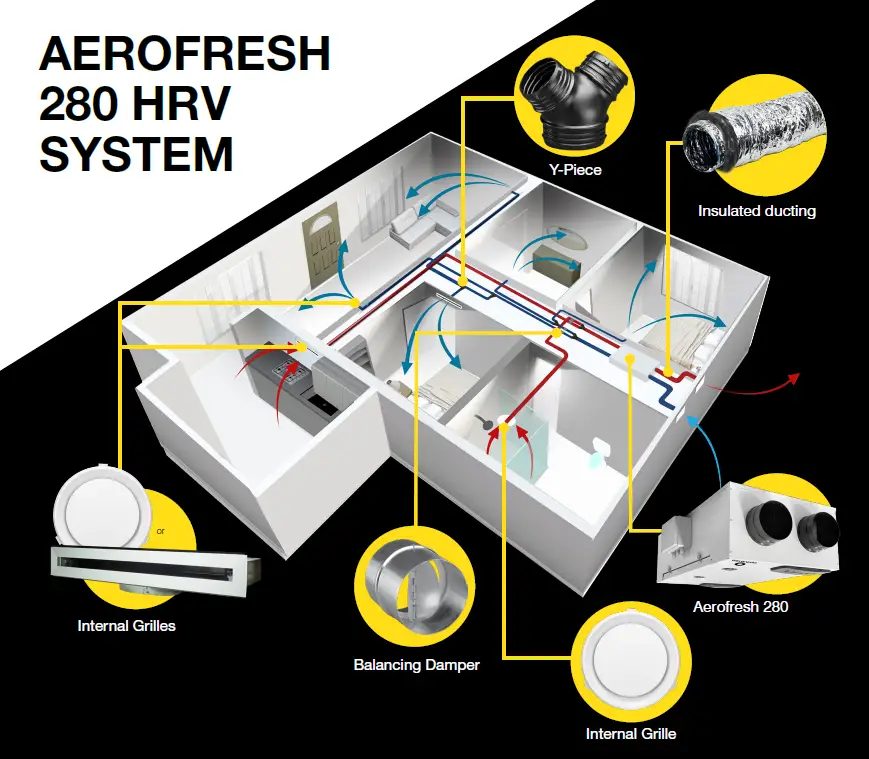 AEROFRESH 280 HRV SYSTEM

Y-Piece

Insulated ducting

or

Internal Grilles

Balancing Damper

Aerofresh 280

Internal Grille