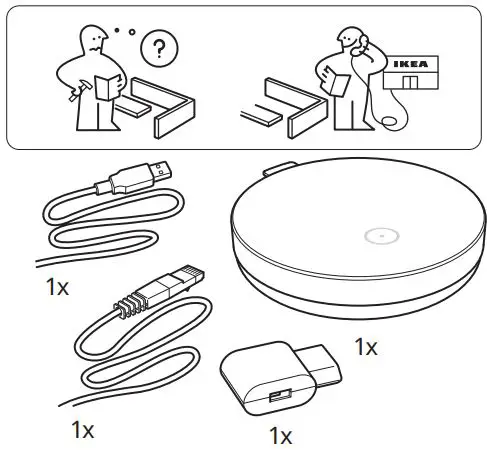 ?

IKEA

1x

1x

1x

1x