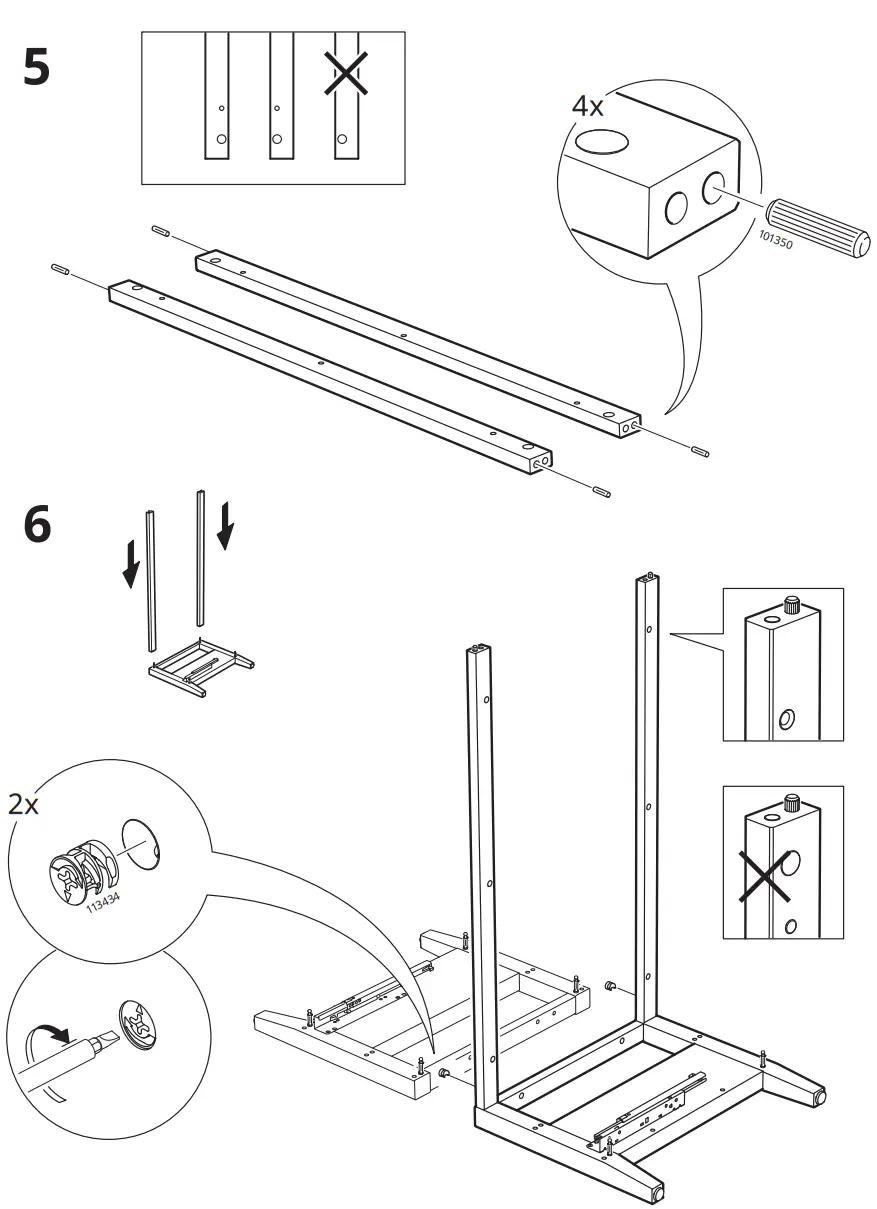 5

4x

101350

6

2x

113434