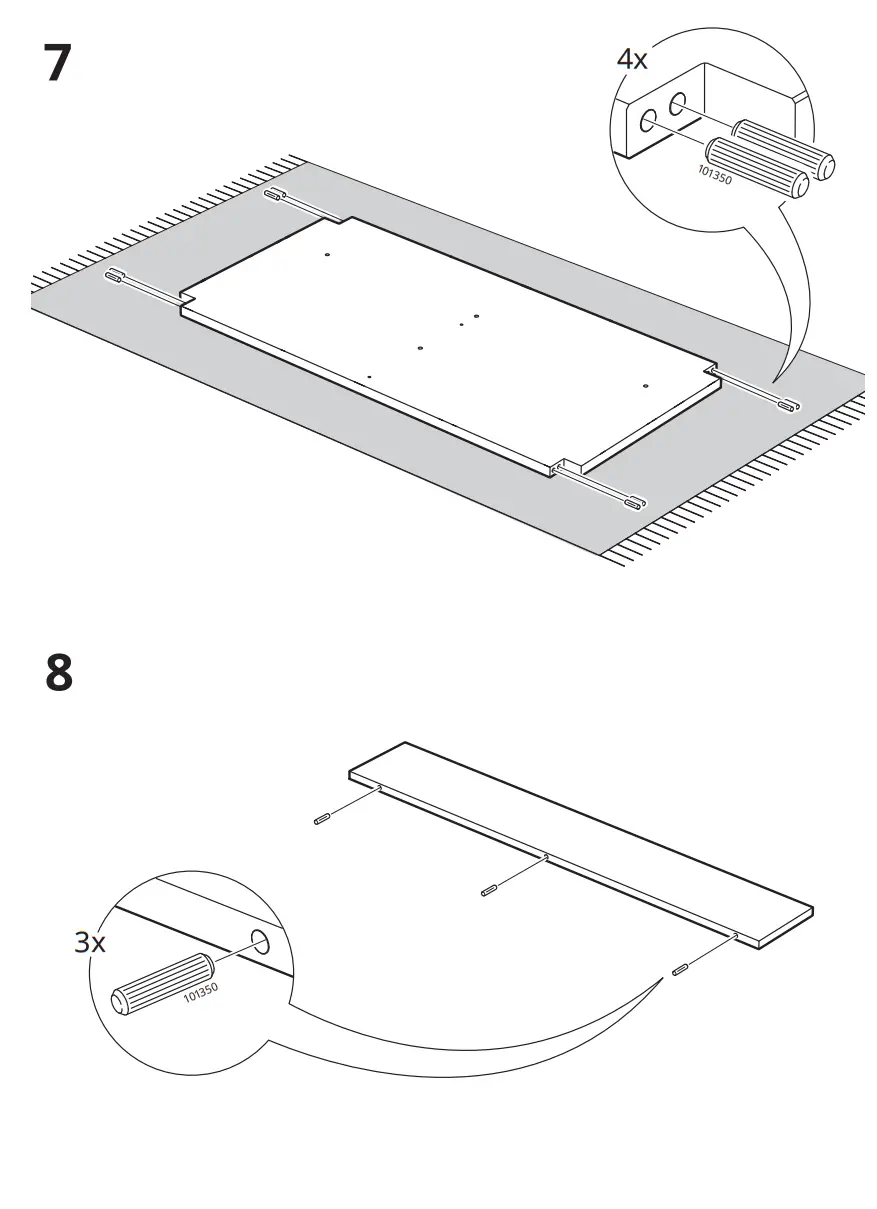 7

4x

101350

8

3x

101350