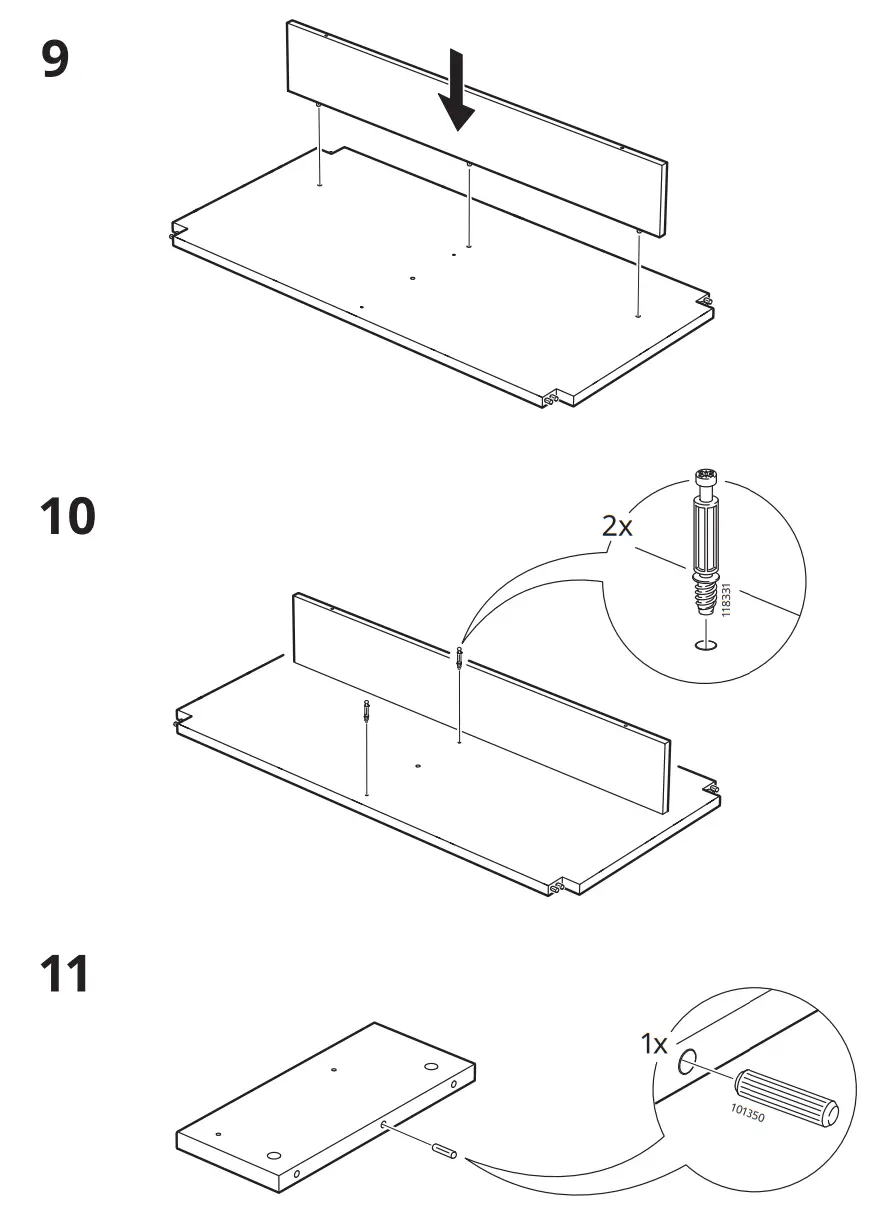 9

10

2x

118331

11

1x

101350